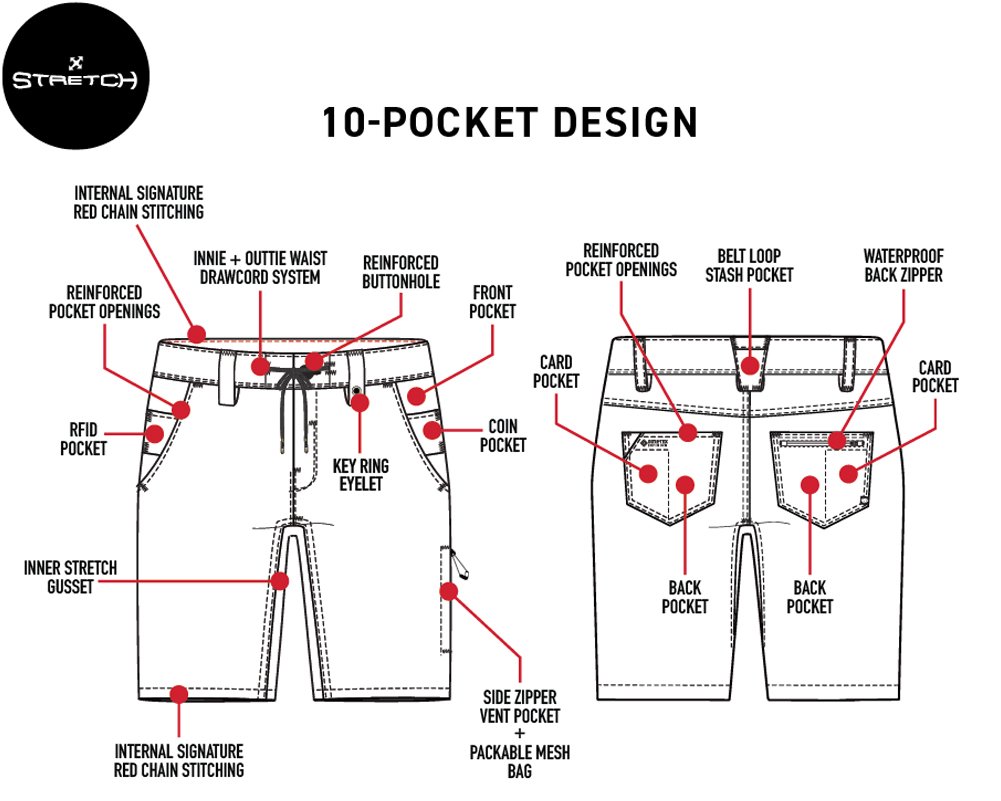 STRETCH

10-POCKET DESIGN

INTERNAL SIGNATURE RED CHAIN STITCHING

INNIE + OUTTIE WAIST DRAWCORD SYSTEM

REINFORCED BUTTONHOLE

REINFORCED POCKET OPENINGS

FRONT POCKET

RFID POCKET

COIN POCKET

KEY RING EYELET

INNER STRETCH GUSSET

SIDE ZIPPER VENT POCKET + PACKABLE MESH BAG

INTERNAL SIGNATURE RED CHAIN STITCHING

REINFORCED POCKET OPENINGS

BELT LOOP STASH POCKET

WATERPROOF BACK ZIPPER

CARD POCKET

CARD POCKET

BACK POCKET

BACK POCKET